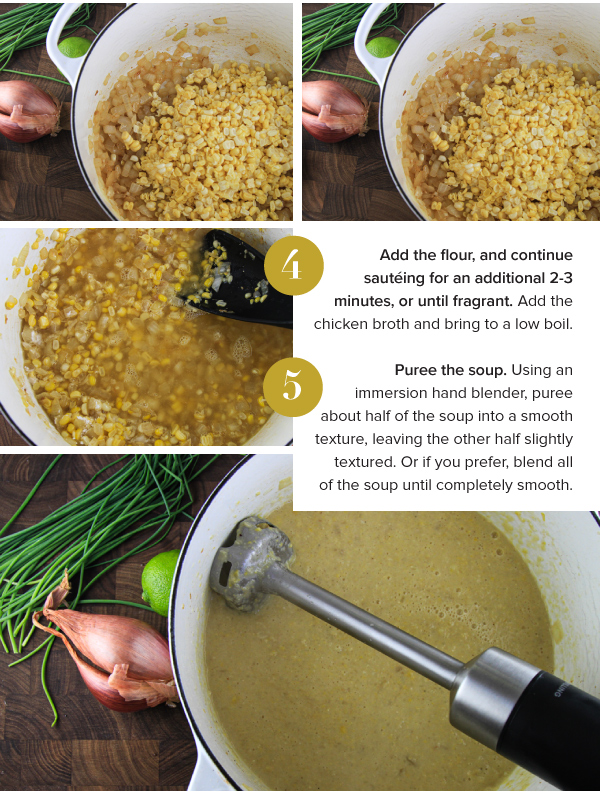 4

Add the flour, and continue sautéing for an additional 2-3 minutes, or until fragrant. Add the chicken broth and bring to a low boil.

5

Puree the soup. Using an immersion hand blender, puree about half of the soup into a smooth texture, leaving the other half slightly textured. Or if you prefer, blend all of the soup until completely smooth.